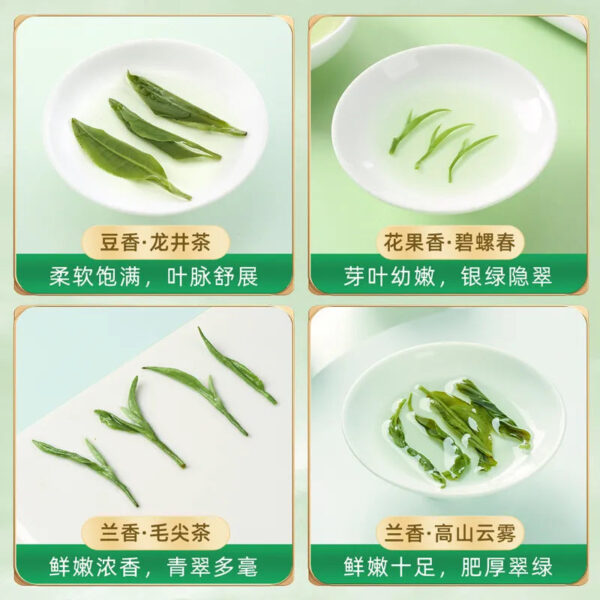 豆香·龙井茶
柔软饱满，叶脉舒展

花果香·碧螺春
芽叶幼嫩，银绿隐翠

兰香·毛尖茶
鲜嫩浓香，青翠多毫

兰香·高山云雾
鲜嫩十足，肥厚翠绿